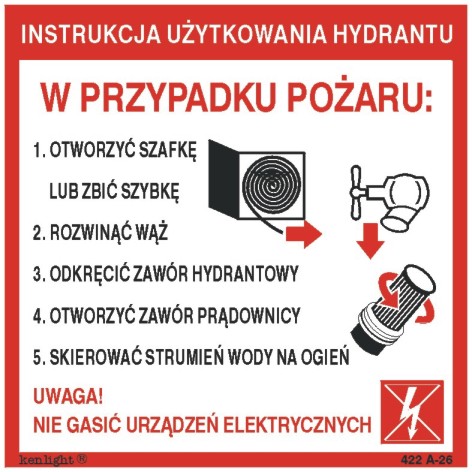 INSTRUKCJA UŻYTKOWANIA HYDRANTU

W PRZYPADKU POŻARU:

1. OTWORZYĆ SZAFKĘ
LUB ZBIĆ SZYBKĘ

2. ROZWINĄĆ WĄŻ

3. ODKRĘCIĆ ZAWÓR HYDRANTOWY

4. OTWORZYĆ ZAWÓR PRĄDOWNICY

5. SKIEROWAĆ STRUMIEŃ WODY NA OGIEŃ

UWAGA!
NIE GASIĆ URZĄDZEŃ ELEKTRYCZNYCH

kenlight ®

422 A-26